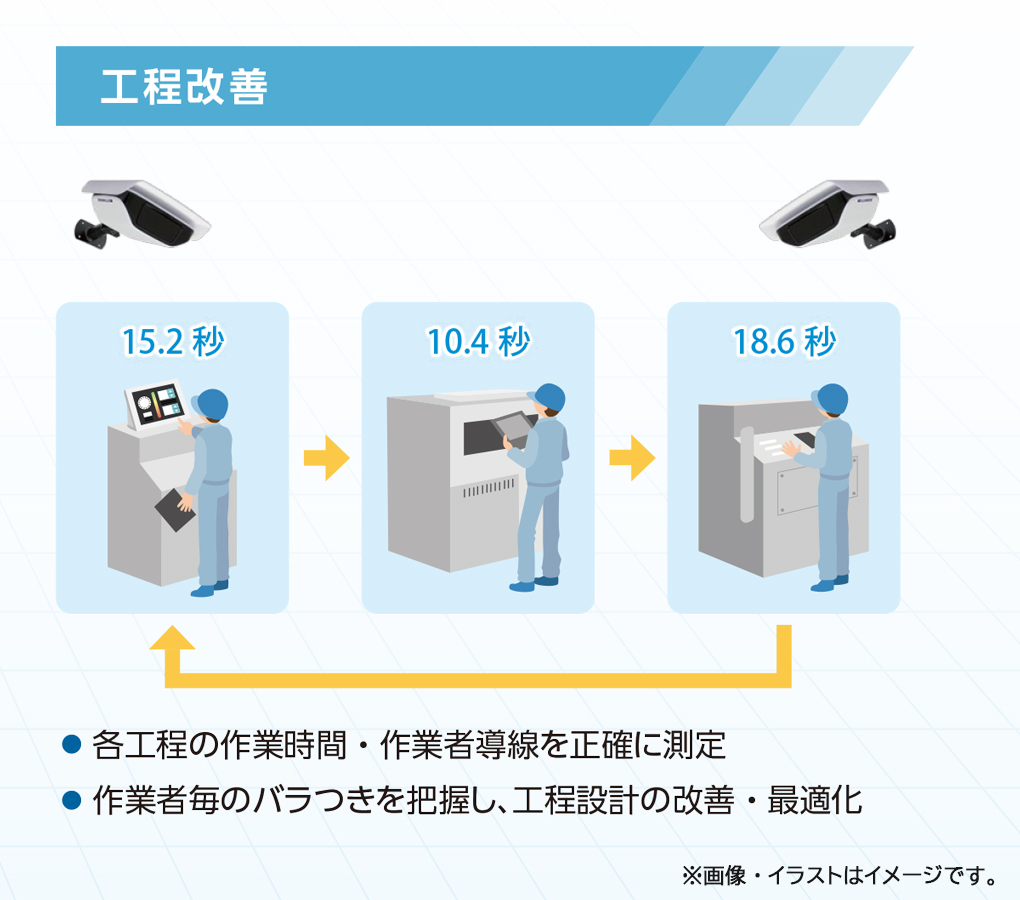 工程改善

15.2 秒

10.4 秒

18.6 秒

● 各工程の作業時間・作業者導線を正確に測定

● 作業者毎のバラつきを把握し、工程設計の改善・最適化

※画像・イラストはイメージです。